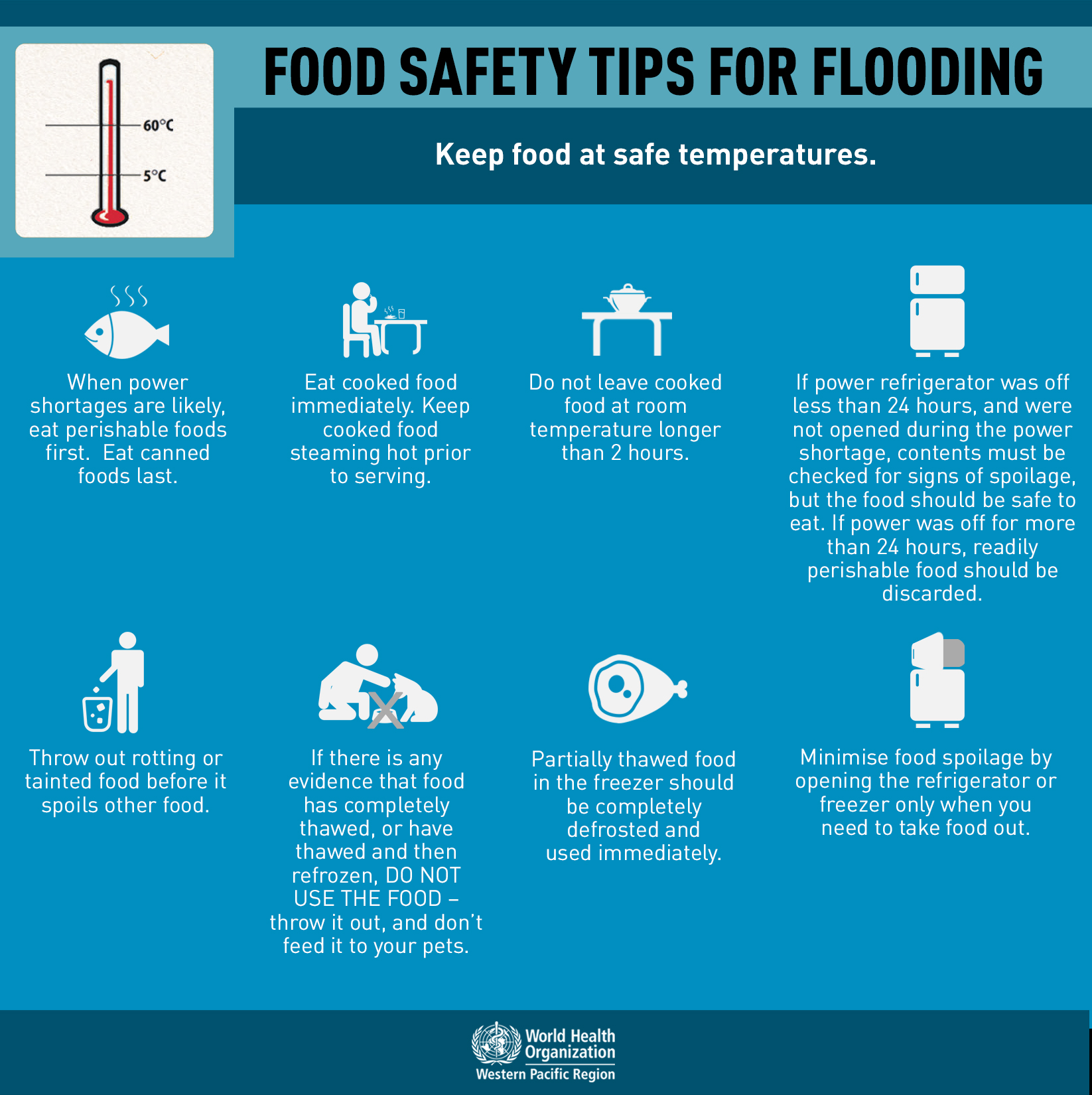 60°C
5°C

FOOD SAFETY TIPS FOR FLOODING

Keep food at safe temperatures.

When power shortages are likely, eat perishable foods first. Eat canned foods last.

Eat cooked food immediately. Keep cooked food steaming hot prior to serving.

Do not leave cooked food at room temperature longer than 2 hours.

If power refrigerator was off less than 24 hours, and were not opened during the power shortage, contents must be checked for signs of spoilage, but the food should be safe to eat. If power was off for more than 24 hours, readily perishable food should be discarded.

Throw out rotting or tainted food before it spoils other food.

If there is any evidence that food has completely thawed, or have thawed and then refrozen, DO NOT USE THE FOOD – throw it out, and don't feed it to your pets.

Partially thawed food in the freezer should be completely defrosted and used immediately.

Minimise food spoilage by opening the refrigerator or freezer only when you need to take food out.

World Health Organization
Western Pacific Region