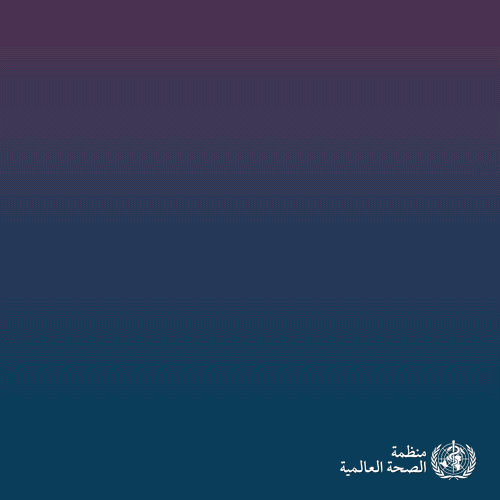 منظمة
الصحة العالمية