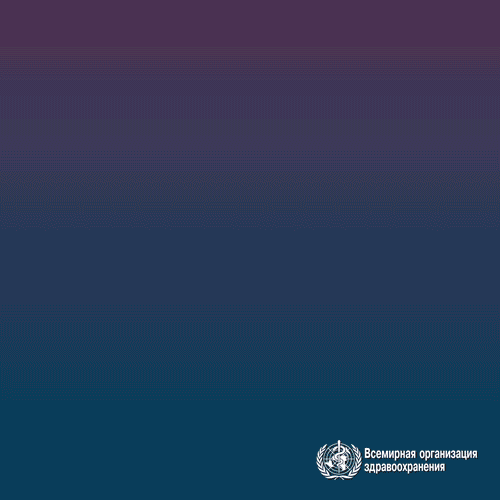 Всемирная организация здравоохранения