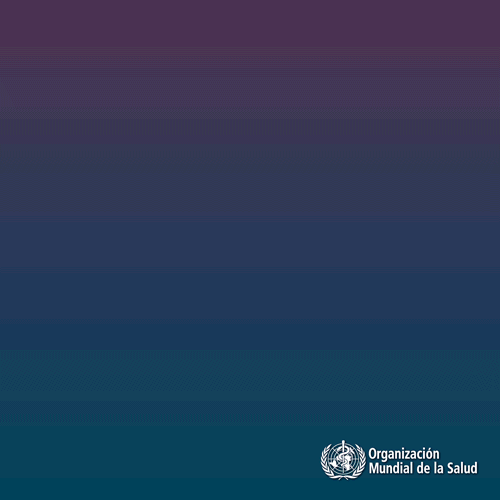 Organización
Mundial de la Salud