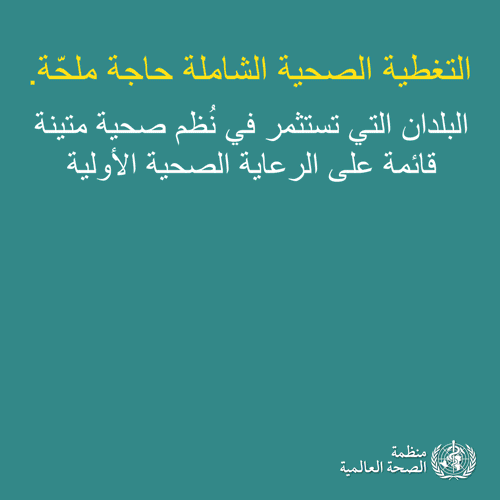 التغطية الصحية الشاملة حاجة ملحّة.

البلدان التي تستثمر في نُظم صحية متينة قائمة على الرعاية الصحية الأولية

منظمة
الصحة العالمية