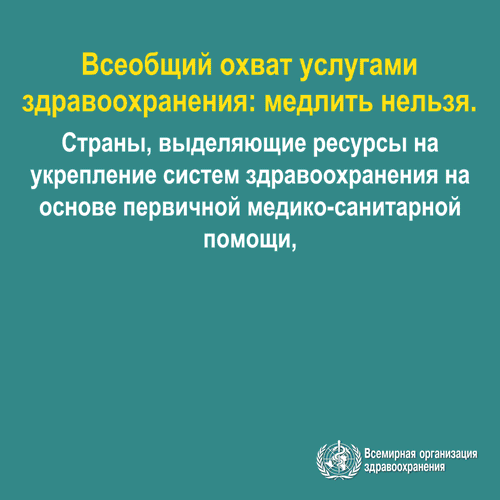 Всеобщий охват услугами здравоохранения: медлить нельзя.

Страны, выделяющие ресурсы на укрепление систем здравоохранения на основе первичной медико-санитарной помощи,

Всемирная организация здравоохранения