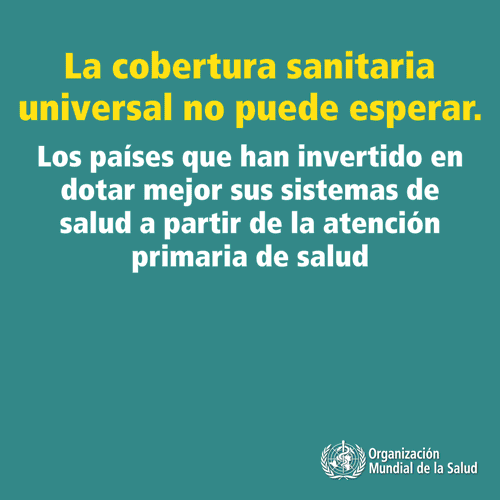 La cobertura sanitaria universal no puede esperar.

Los países que han invertido en dotar mejor sus sistemas de salud a partir de la atención primaria de salud

Organización Mundial de la Salud