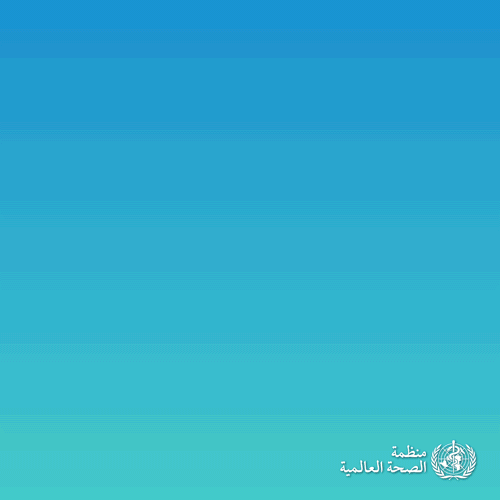 منظمة
الصحة العالمية