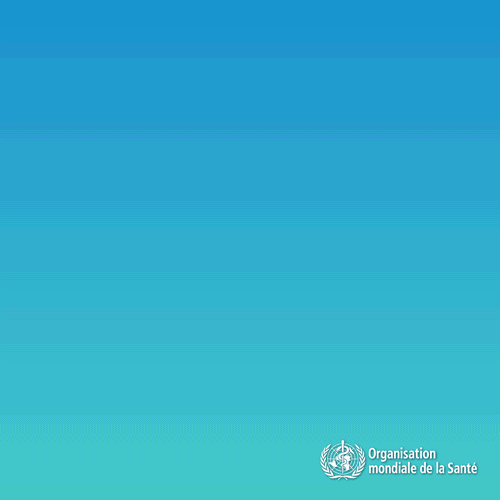 Organisation mondiale de la Santé