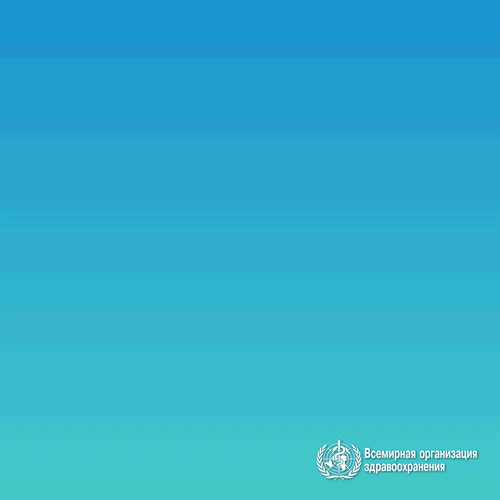 Всемирная организация здравоохранения